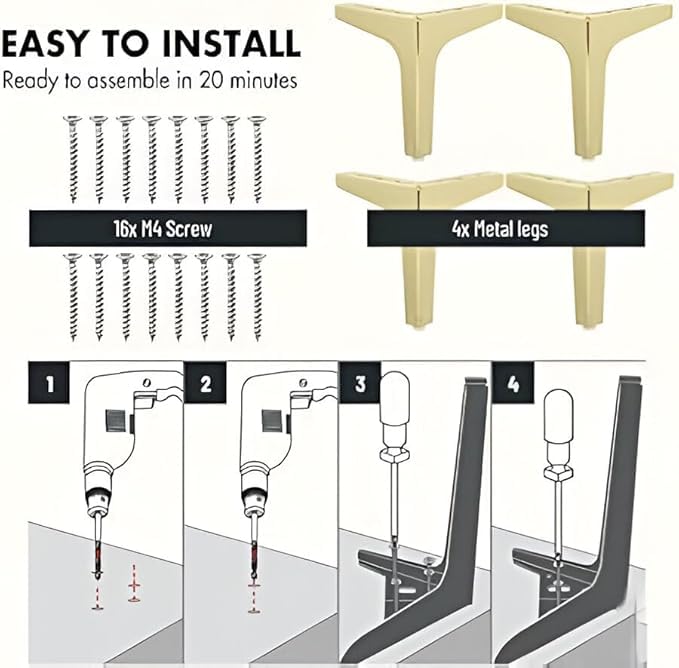 EASY TO INSTALL
Ready to assemble in 20 minutes

16x M4 Screw

4x Metal legs

1

2

3

4