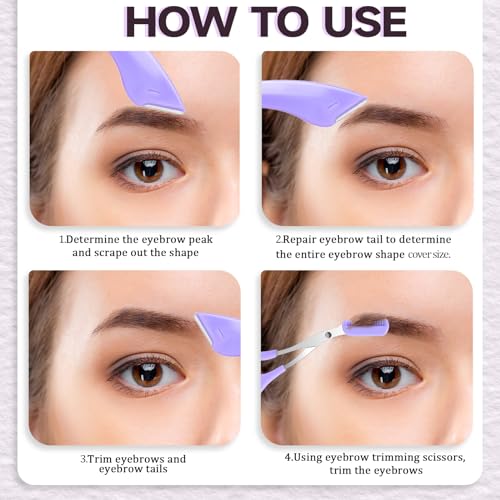 HOW TO USE

1.Determine the eyebrow peak and scrape out the shape

2.Repair eyebrow tail to determine the entire eyebrow shape cover size.

3.Trim eyebrows and eyebrow tails

4.Using eyebrow trimming scissors, trim the eyebrows