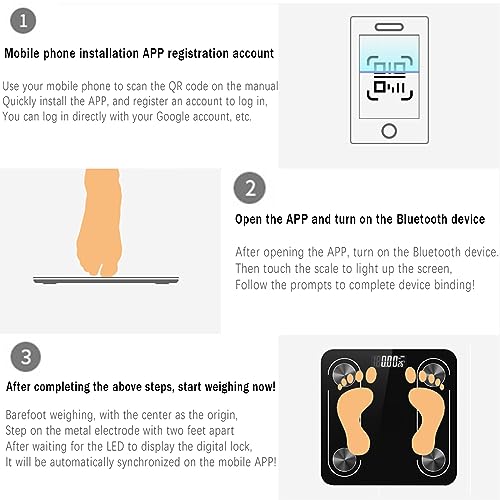 1

Mobile phone installation APP registration account

Use your mobile phone to scan the QR code on the manual
Quickly install the APP, and register an account to log in,
You can log in directly with your Google account, etc.

2

Open the APP and turn on the Bluetooth device

After opening the APP, turn on the Bluetooth device.
Then touch the scale to light up the screen,
Follow the prompts to complete device binding!

3

After completing the above steps, start weighing now!

Barefoot weighing, with the center as the origin,
Step on the metal electrode with two feet apart
After waiting for the LED to display the digital lock,
It will be automatically synchronized on the mobile APP!

0.00