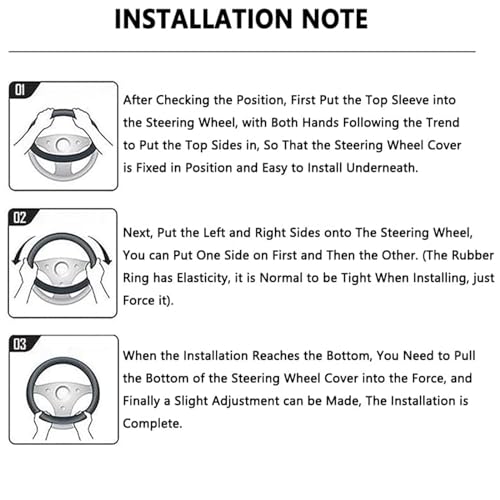 INSTALLATION NOTE

01

After Checking the Position, First Put the Top Sleeve into the Steering Wheel, with Both Hands Following the Trend to Put the Top Sides in, So That the Steering Wheel Cover is Fixed in Position and Easy to Install Underneath.

02

Next, Put the Left and Right Sides onto The Steering Wheel, You can Put One Side on First and Then the Other. (The Rubber Ring has Elasticity, it is Normal to be Tight When Installing, just Force it).

03

When the Installation Reaches the Bottom, You Need to Pull the Bottom of the Steering Wheel Cover into the Force, and Finally a Slight Adjustment can be Made, The Installation is Complete.