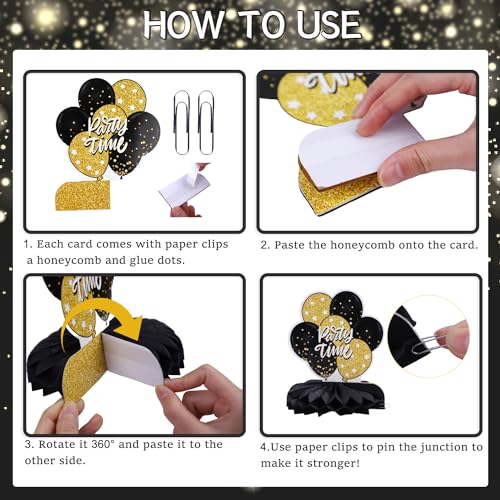 HOW TO USE

Party Time

1. Each card comes with paper clips a honeycomb and glue dots.

Time

2. Paste the honeycomb onto the card.

Time

3. Rotate it 360° and paste it to the other side.

Party Time

4.Use paper clips to pin the junction to make it stronger!