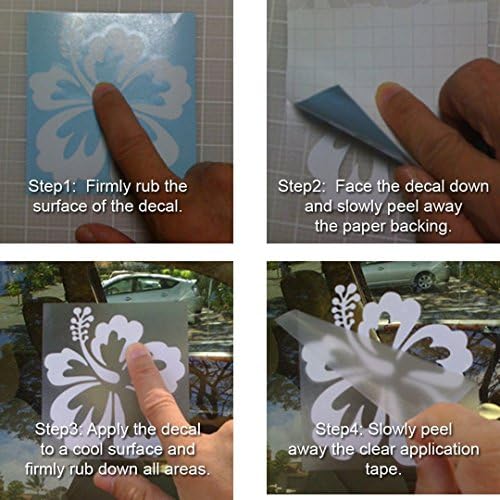 Step1: Firmly rub the surface of the decal.

Step2: Face the decal down and slowly peel away the paper backing.

Step3: Apply the decal to a cool surface and firmly rub down all areas.

Step4: Slowly peel away the clear application tape.