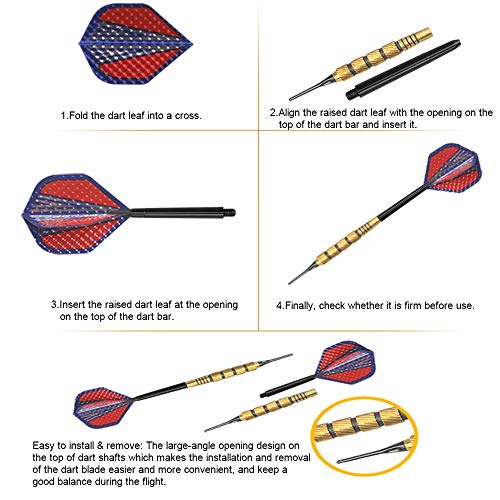 1.Fold the dart leaf into a cross.

2.Align the raised dart leaf with the opening on the top of the dart bar and insert it.

3.Insert the raised dart leaf at the opening on the top of the dart bar.

4.Finally, check whether it is firm before use.

Easy to install & remove: The large-angle opening design on the top of dart shafts which makes the installation and removal of the dart blade easier and more convenient, and keep a good balance during the flight.