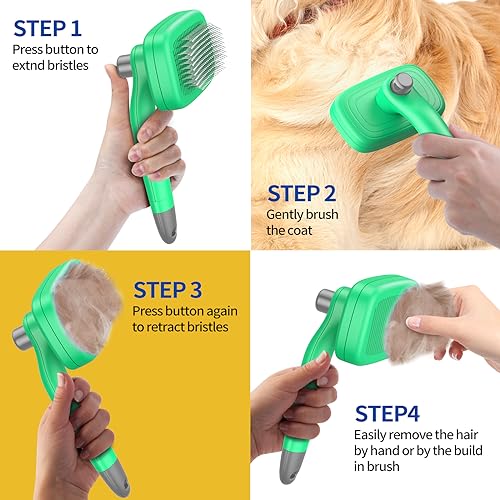 STEP 1
Press button to extnd bristles

STEP 2
Gently brush the coat

STEP 3
Press button again to retract bristles

STEP4
Easily remove the hair by hand or by the build in brush