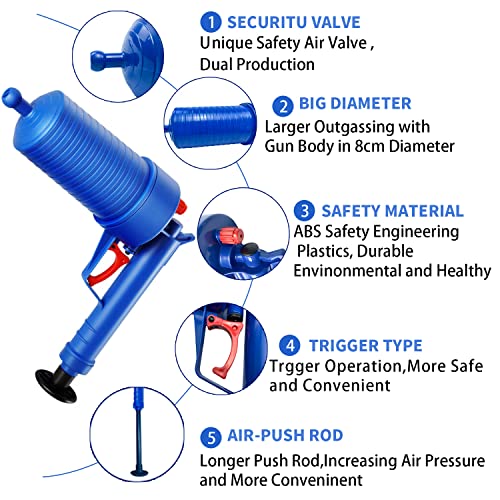 1 SECURITU VALVE
Unique Safety Air Valve , Dual Production

2 BIG DIAMETER
Larger Outgassing with Gun Body in 8cm Diameter

3 SAFETY MATERIAL
ABS Safety Engineering Plastics, Durable Envinonmental and Healthy

4 TRIGGER TYPE
Trgger Operation,More Safe and Convenient

5 AIR-PUSH ROD
Longer Push Rod,Increasing Air Pressure and More Conveninent