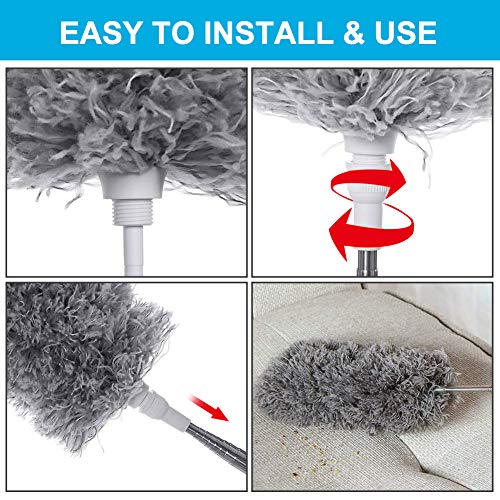 EASY TO INSTALL & USE