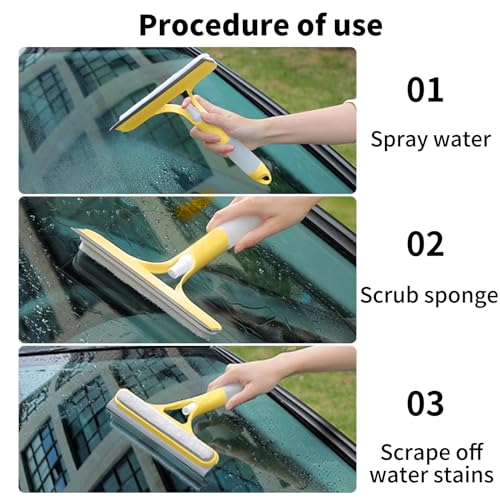 Procedure of use

01

Spray water

02

Scrub sponge

03

Scrape off water stains