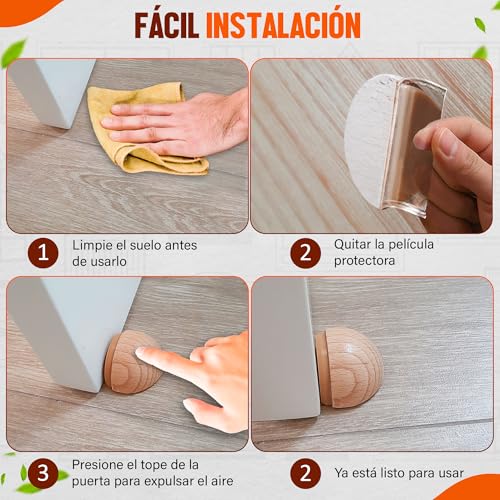 FÁCIL INSTALACIÓN

1 Limpie el suelo antes de usarlo

2 Quitar la película protectora

3 Presione el tope de la puerta para expulsar el aire

2 Ya está listo para usar