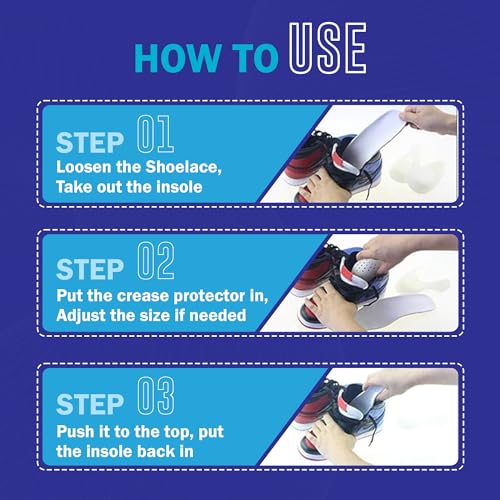 HOW TO USE

STEP 01
Loosen the Shoelace, Take out the insole

STEP 02
Put the crease protector in, Adjust the size if needed

STEP 03
Push it to the top, put the insole back in