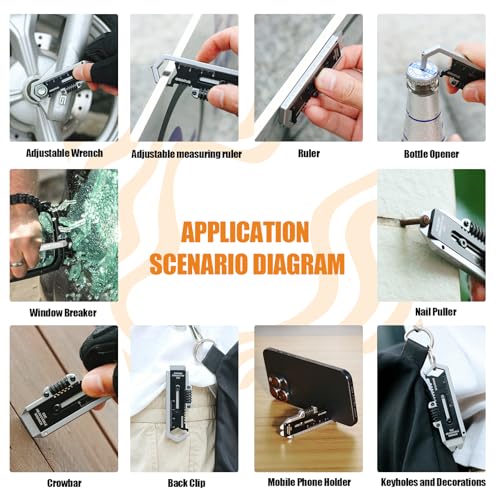 Adjustable Wrench

Adjustable measuring ruler

Ruler

Bottle Opener

Window Breaker

APPLICATION SCENARIO DIAGRAM

Nail Puller

Crowbar

Back Clip

Mobile Phone Holder

Keyholes and Decorations