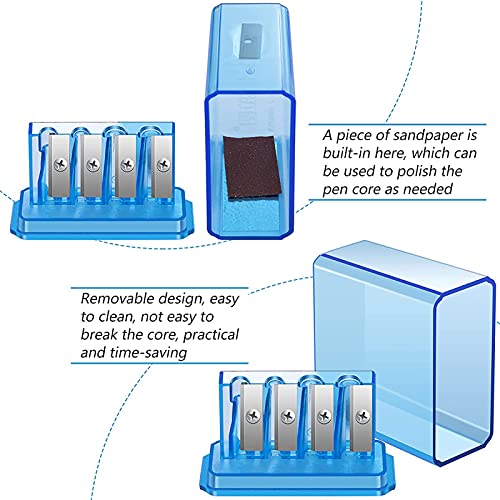 A piece of sandpaper is built-in here, which can be used to polish the pen core as needed

Removable design, easy to clean, not easy to break the core, practical and time-saving