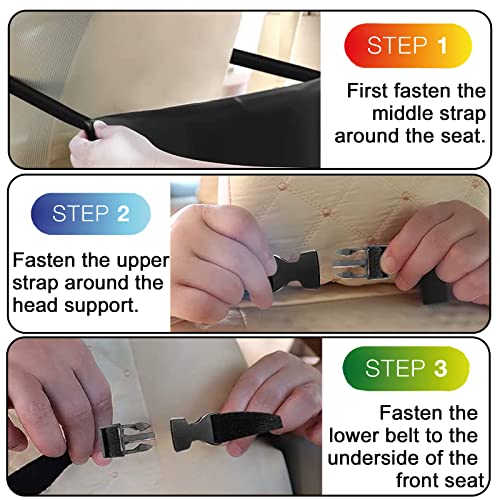 STEP 1

First fasten the middle strap around the seat.

STEP 2

Fasten the upper strap around the head support.

STEP 3

Fasten the lower belt to the underside of the front seat