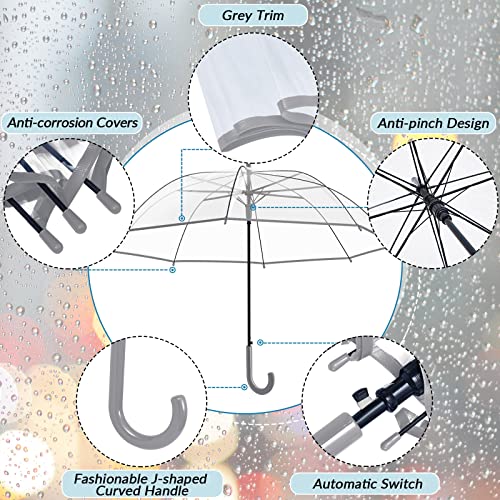 Grey Trim

Anti-corrosion Covers

Anti-pinch Design

Fashionable J-shaped Curved Handle

Automatic Switch