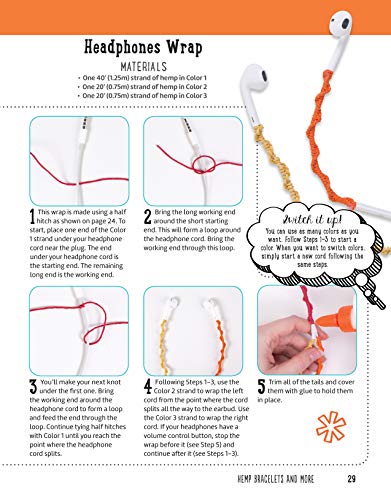 Headphones Wrap

MATERIALS

• One 40' (1.25m) strand of hemp in Color 1
• One 20' (0.75m) strand of hemp in Color 2
• One 20' (0.75m) strand of hemp in Color 3

1 This wrap is made using a half hitch as shown on page 24. To start, place one end of the Color 1 strand under your headphone cord near the plug. The end under your headphone cord is the starting end. The remaining long end is the working end.

2 Bring the long working end around the short starting end. This will form a loop around the headphone cord. Bring the working end through this loop.

Switch it up!
You can use as many colors as you want. Follow Steps 1–3 to start a color. When you want to switch colors, simply start a new cord following the same steps.

3 You'll make your next knot under the first one. Bring the working end around the headphone cord to form a loop and feed the end through the loop. Continue tying half hitches with Color 1 until you reach the point where the headphone cord splits.

4 Following Steps 1–3, use the Color 2 strand to wrap the left cord from the point where the cord splits all the way to the earbud. Use the Color 3 strand to wrap the right cord. If your headphones have a volume control button, stop the wrap before it (see Step 5) and continue after it (see Steps 1–3).

5 Trim all of the tails and cover them with glue to hold them in place.

HEMP BRACELETS AND MORE 29