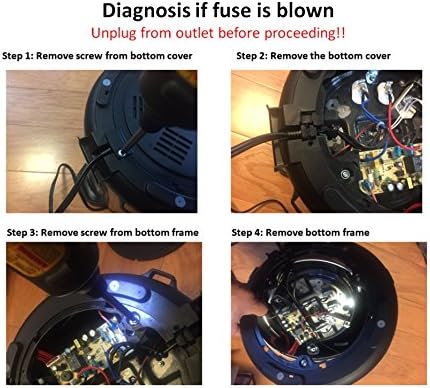 Diagnosis if fuse is blown

Unplug from outlet before proceeding!!

Step 1: Remove screw from bottom cover

Step 2: Remove the bottom cover

Step 3: Remove screw from bottom frame

Step 4: Remove bottom frame