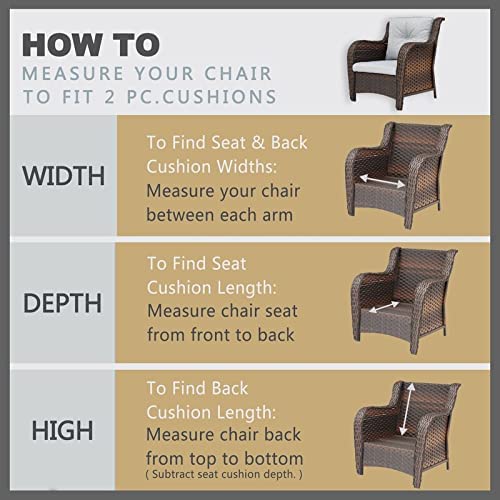 HOW TO
MEASURE YOUR CHAIR
TO FIT 2 PC.CUSHIONS

WIDTH

To Find Seat & Back Cushion Widths:
Measure your chair between each arm

DEPTH

To Find Seat Cushion Length:
Measure chair seat from front to back

HIGH

To Find Back Cushion Length:
Measure chair back from top to bottom
( Subtract seat cushion depth. )