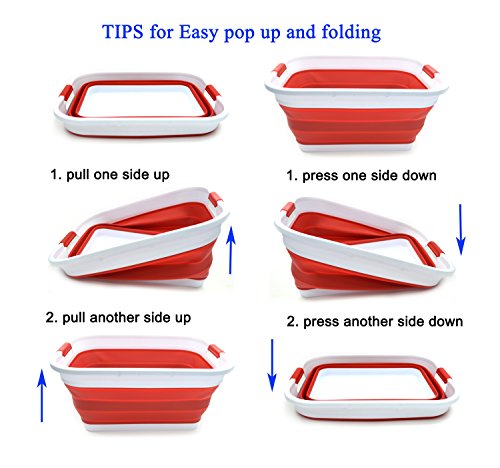 TIPS for Easy pop up and folding

1. pull one side up

2. pull another side up

1. press one side down

2. press another side down