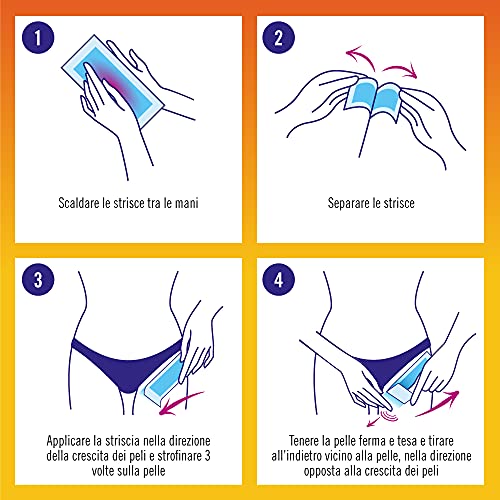 1

Scaldare le strisce tra le mani

2

Separare le strisce

3

Applicare la striscia nella direzione della crescita dei peli e strofinare 3 volte sulla pelle

4

Tenere la pelle ferma e tesa e tirare all'indietro vicino alla pelle, nella direzione opposta alla crescita dei peli