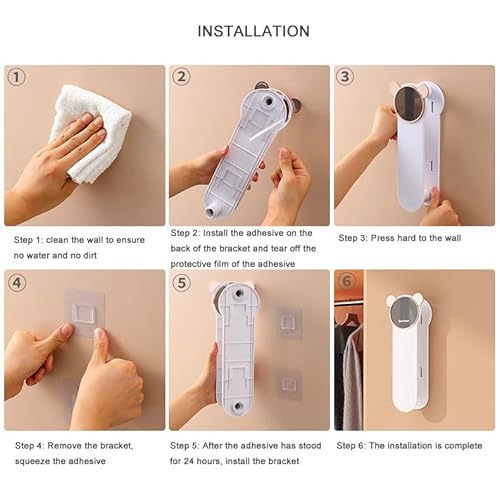 INSTALLATION

1

Step 1: clean the wall to ensure no water and no dirt

2

Step 2: Install the adhesive on the back of the bracket and tear off the protective film of the adhesive

3

Step 3: Press hard to the wall

4

Step 4: Remove the bracket, squeeze the adhesive

5

Step 5: After the adhesive has stood for 24 hours, install the bracket

6

Step 6: The installation is complete