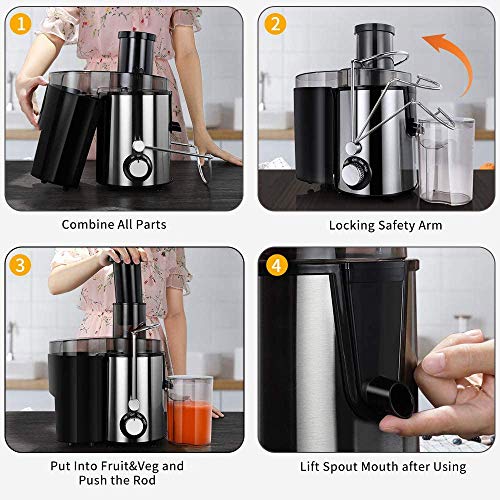 1

Combine All Parts

2

Locking Safety Arm

3

Put Into Fruit&Veg and Push the Rod

4

Lift Spout Mouth after Using