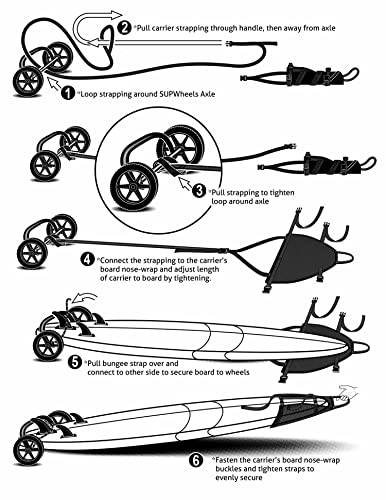 2 *Pull carrier strapping through handle, then away from axle

1 *Loop strapping around SUPWheels Axle

3 *Pull strapping to tighten loop around axle

4 *Connect the strapping to the carrier's board nose-wrap and adjust length of carrier to board by tightening.

5 *Pull bungee strap over and connect to other side to secure board to wheels

6 *Fasten the carrier's board nose-wrap buckles and tighten straps to evenly secure