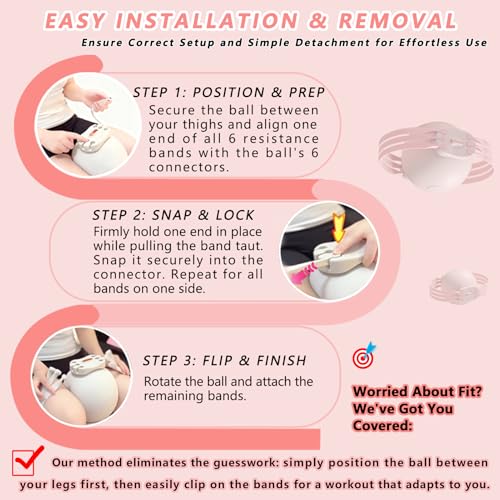 EASY INSTALLATION & REMOVAL

Ensure Correct Setup and Simple Detachment for Effortless Use

STEP 1: POSITION & PREP

Secure the ball between your thighs and align one end of all 6 resistance bands with the ball's 6 connectors.

STEP 2: SNAP & LOCK

Firmly hold one end in place while pulling the band taut. Snap it securely into the connector. Repeat for all bands on one side.

STEP 3: FLIP & FINISH

Rotate the ball and attach the remaining bands.

Worried About Fit? We've Got You Covered:

Our method eliminates the guesswork: simply position the ball between your legs first, then easily clip on the bands for a workout that adapts to you.