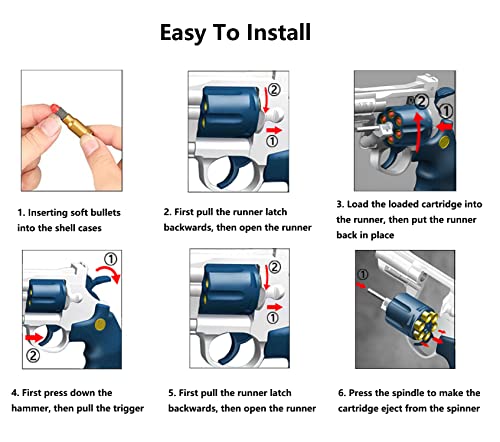 Easy To Install

②
①

②
①

1. Inserting soft bullets into the shell cases

2. First pull the runner latch backwards, then open the runner

3. Load the loaded cartridge into the runner, then put the runner back in place

①
②

②
①

①

4. First press down the hammer, then pull the trigger

5. First pull the runner latch backwards, then open the runner

6. Press the spindle to make the cartridge eject from the spinner