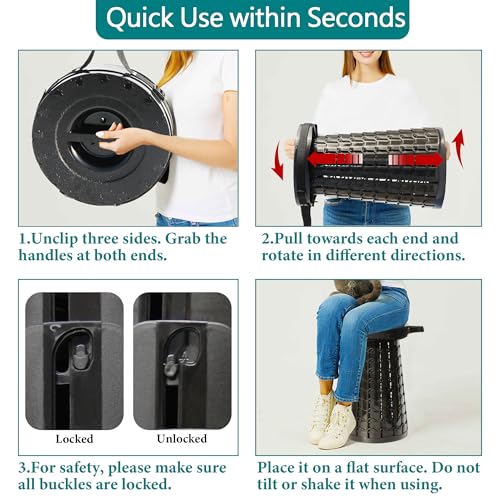 Quick Use within Seconds

1.Unclip three sides. Grab the handles at both ends.

2.Pull towards each end and rotate in different directions.

Locked

Unlocked

3.For safety, please make sure all buckles are locked.

Place it on a flat surface. Do not tilt or shake it when using.