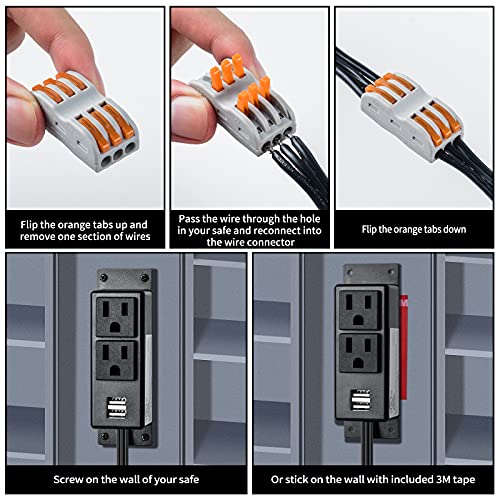 Flip the orange tabs up and remove one section of wires

Pass the wire through the hole in your safe and reconnect into the wire connector

Flip the orange tabs down

Screw on the wall of your safe

Or stick on the wall with included 3M tape