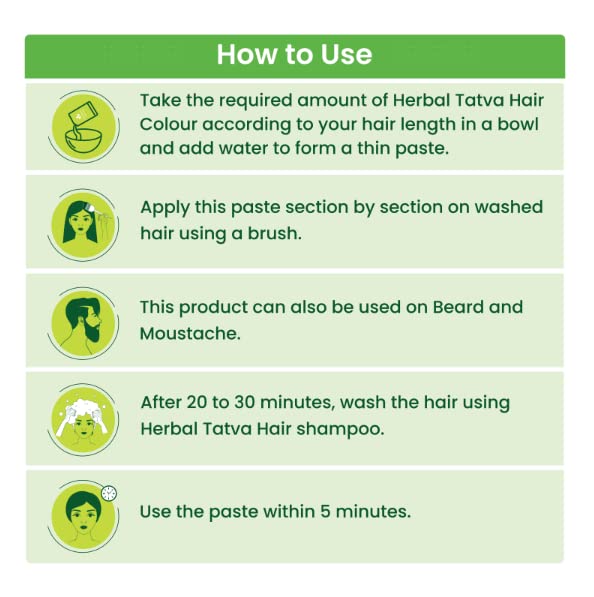 How to Use

Take the required amount of Herbal Tatva Hair Colour according to your hair length in a bowl and add water to form a thin paste.

Apply this paste section by section on washed hair using a brush.

This product can also be used on Beard and Moustache.

After 20 to 30 minutes, wash the hair using Herbal Tatva Hair shampoo.

Use the paste within 5 minutes.