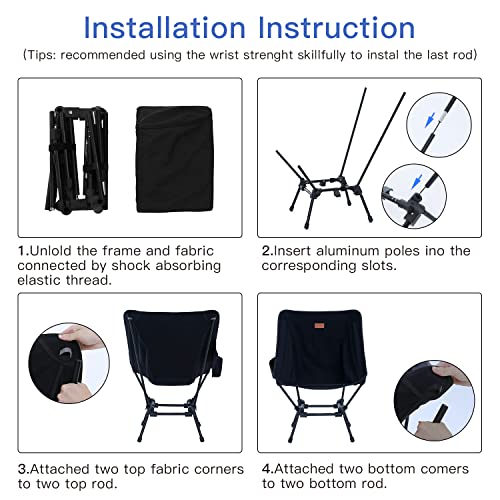 Installation Instruction

(Tips: recommended using the wrist strenght skillfully to instal the last rod)

1.Unlold the frame and fabric connected by shock absorbing elastic thread.

2.Insert aluminum poles ino the corresponding slots.

3.Attached two top fabric corners to two top rod.

4.Attached two bottom comers to two bottom rod.