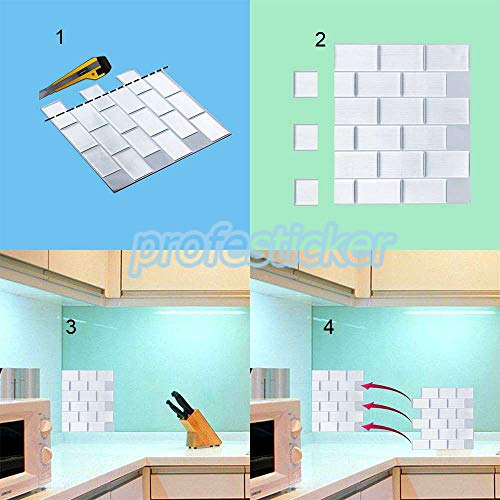 1

2

profesticker

3

4