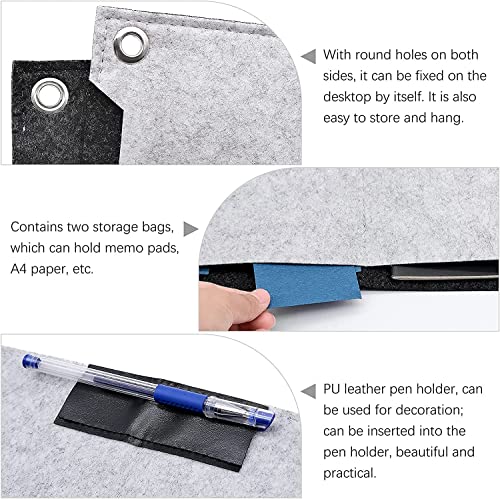 With round holes on both sides, it can be fixed on the desktop by itself. It is also easy to store and hang.

Contains two storage bags, which can hold memo pads, A4 paper, etc.

PU leather pen holder, can be used for decoration; can be inserted into the pen holder, beautiful and practical.