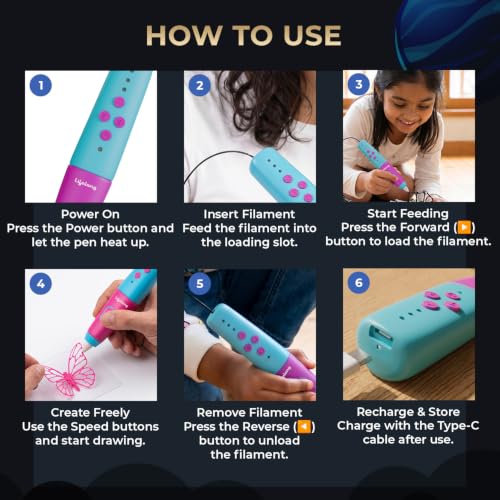 HOW TO USE

1

Lifelong

Power On
Press the Power button and let the pen heat up.

2

Insert Filament
Feed the filament into the loading slot.

3

Start Feeding
Press the Forward (▶) button to load the filament.

4

Create Freely
Use the Speed buttons and start drawing.

5

Remove Filament
Press the Reverse (◀) button to unload the filament.

6

Recharge & Store
Charge with the Type-C cable after use.