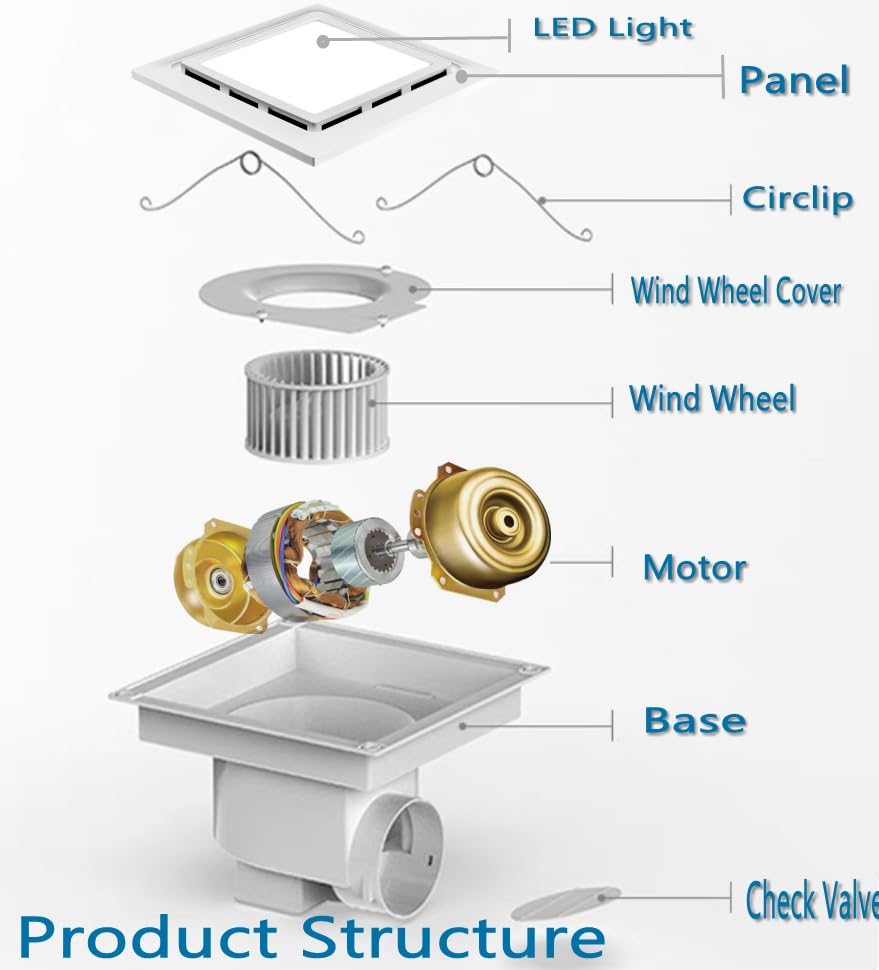 LED Light

Panel

Circlip

Wind Wheel Cover

Wind Wheel

Motor

Base

Check Valve

Product Structure