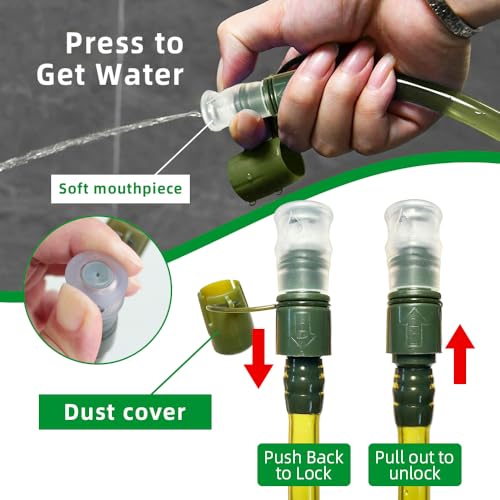 Press to Get Water

Soft mouthpiece

Dust cover

Push Back to Lock

Pull out to unlock