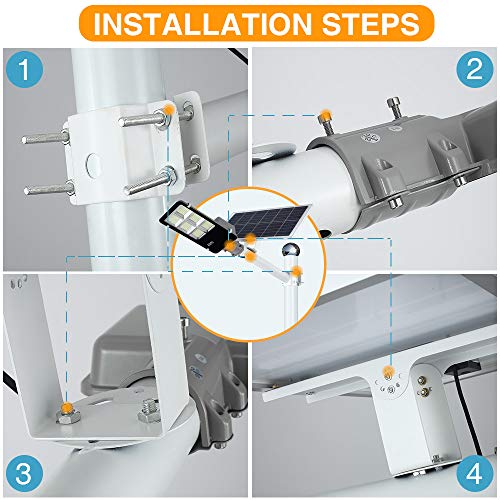 INSTALLATION STEPS

1

2

3

4