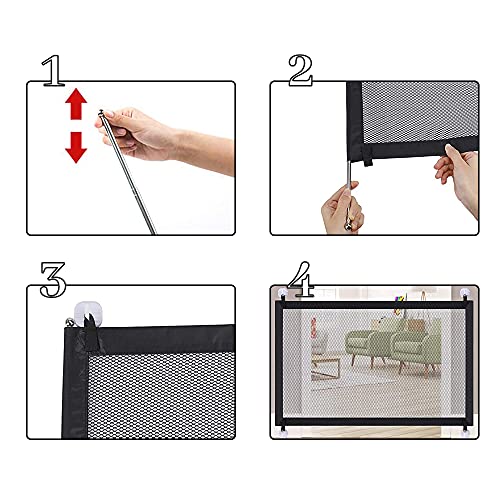 1

2

3

4