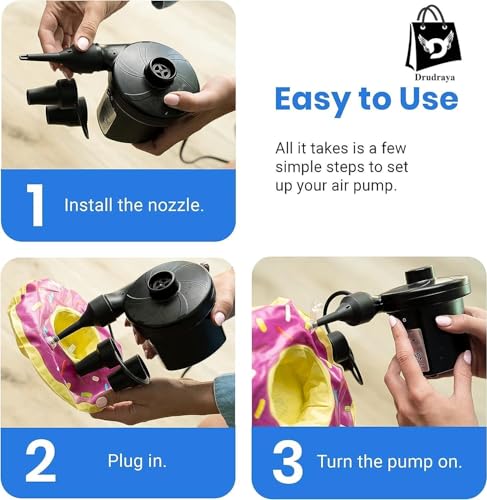 Drudraya

Easy to Use

All it takes is a few simple steps to set up your air pump.

1 Install the nozzle.

2 Plug in.

3 Turn the pump on.