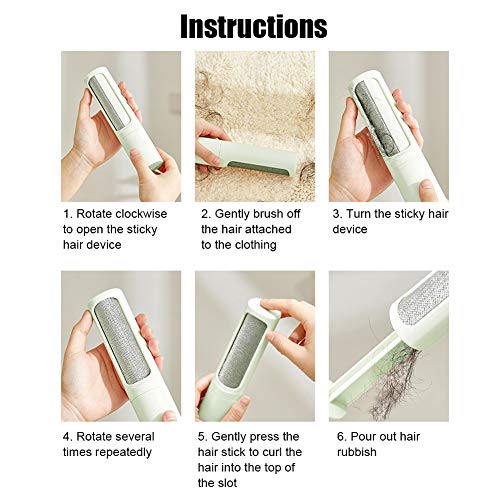 Instructions

1. Rotate clockwise to open the sticky hair device

2. Gently brush off the hair attached to the clothing

3. Turn the sticky hair device

4. Rotate several times repeatedly

5. Gently press the hair stick to curl the hair into the top of the slot

6. Pour out hair rubbish