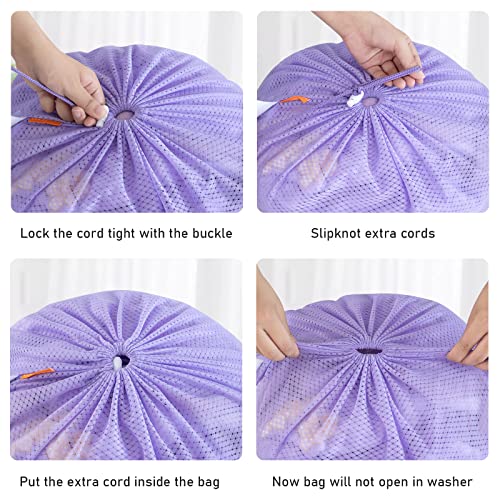 Lock the cord tight with the buckle

Slipknot extra cords

Put the extra cord inside the bag

Now bag will not open in washer