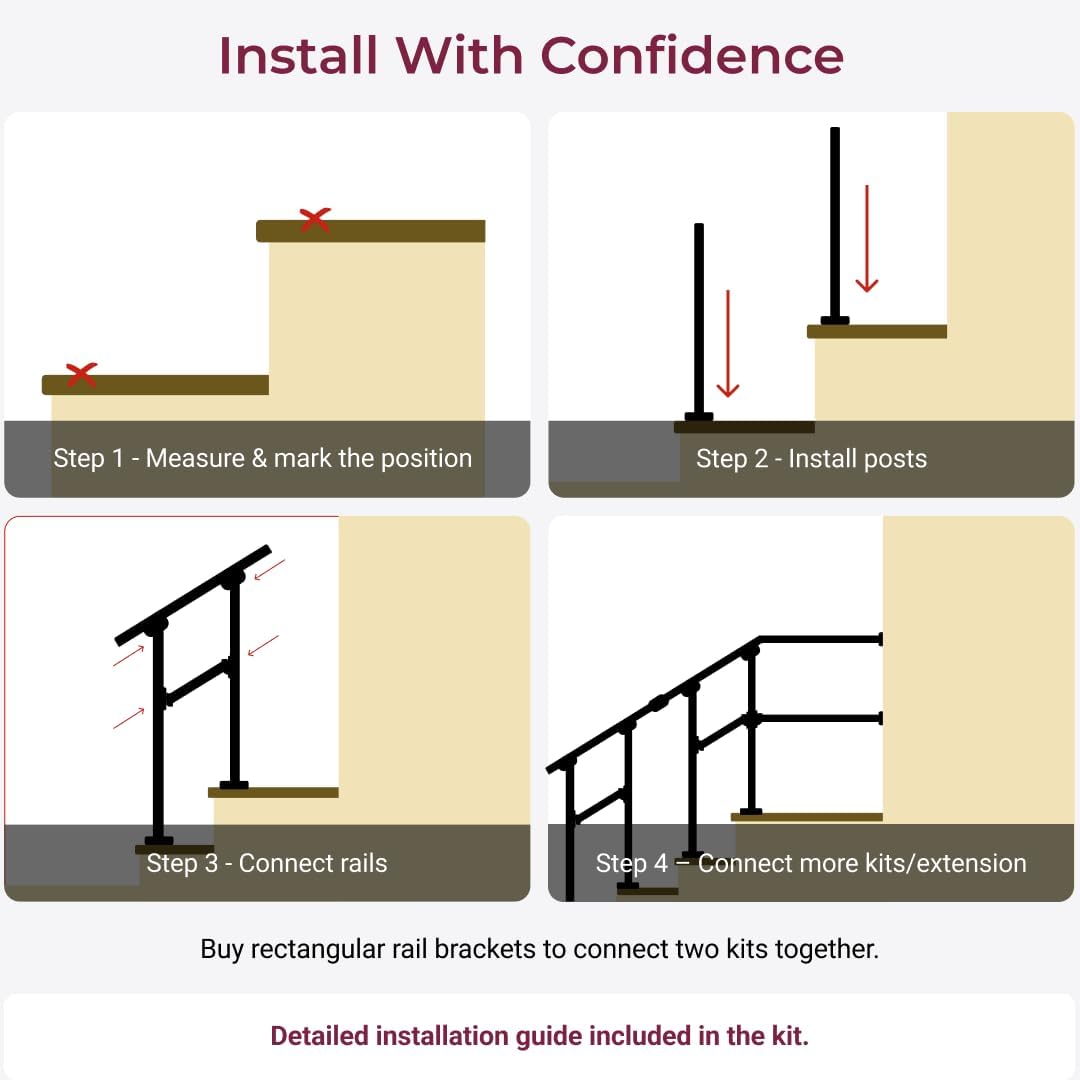 Install With Confidence

Step 1 - Measure & mark the position

Step 2 - Install posts

Step 3 - Connect rails

Step 4 – Connect more kits/extension

Buy rectangular rail brackets to connect two kits together.

Detailed installation guide included in the kit.