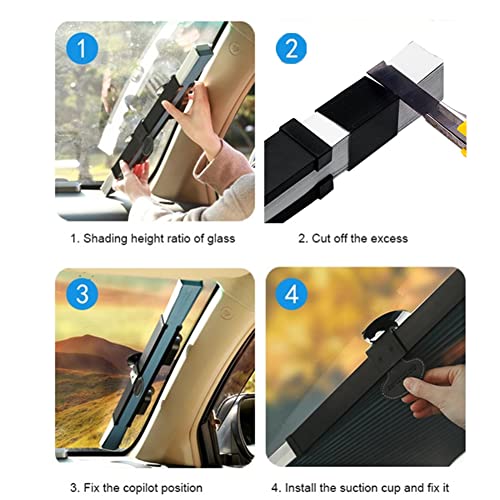 1

2

1. Shading height ratio of glass

2. Cut off the excess

3

4

3. Fix the copilot position

4. Install the suction cup and fix it