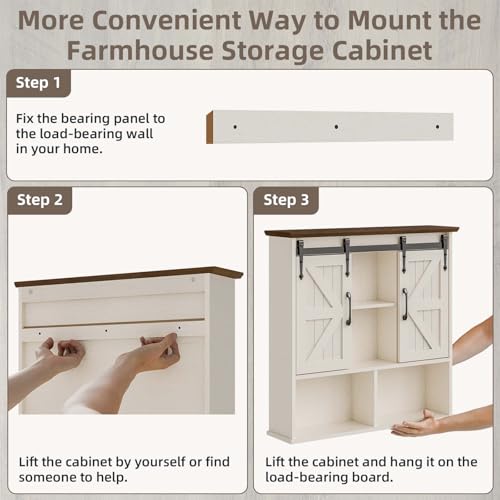 More Convenient Way to Mount the Farmhouse Storage Cabinet

Step 1

Fix the bearing panel to the load-bearing wall in your home.

Step 2

Lift the cabinet by yourself or find someone to help.

Step 3

Lift the cabinet and hang it on the load-bearing board.