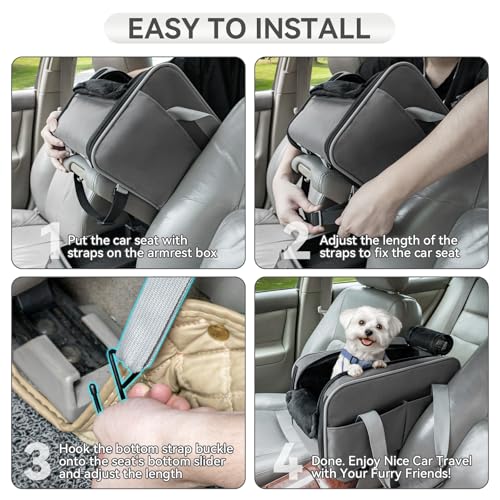 EASY TO INSTALL

1 Put the car seat with straps on the armrest box

2 Adjust the length of the straps to fix the car seat

3 Hook the bottom strap buckle onto the seat's bottom slider and adjust the length

4 Done. Enjoy Nice Car Travel with Your Furry Friends!