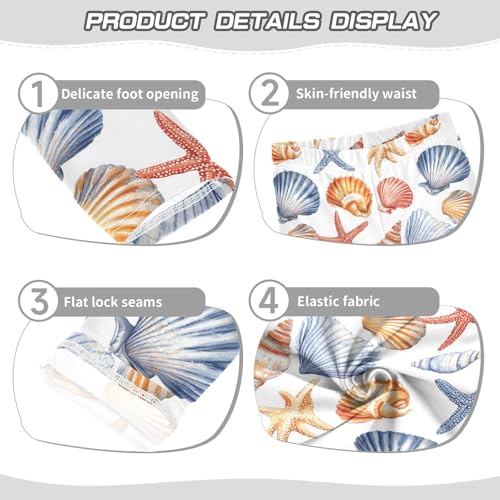 PRODUCT DETAILS DISPLAY

1 Delicate foot opening

2 Skin-friendly waist

3 Flat lock seams

4 Elastic fabric