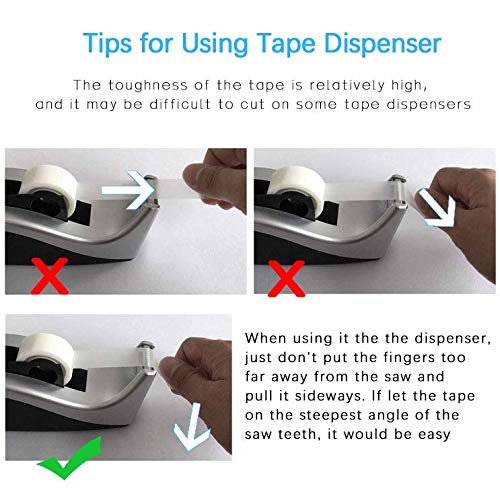 Tips for Using Tape Dispenser

The toughness of the tape is relatively high, and it may be difficult to cut on some tape dispensers

When using it the the dispenser, just don't put the fingers too far away from the saw and pull it sideways. If let the tape on the steepest angle of the saw teeth, it would be easy