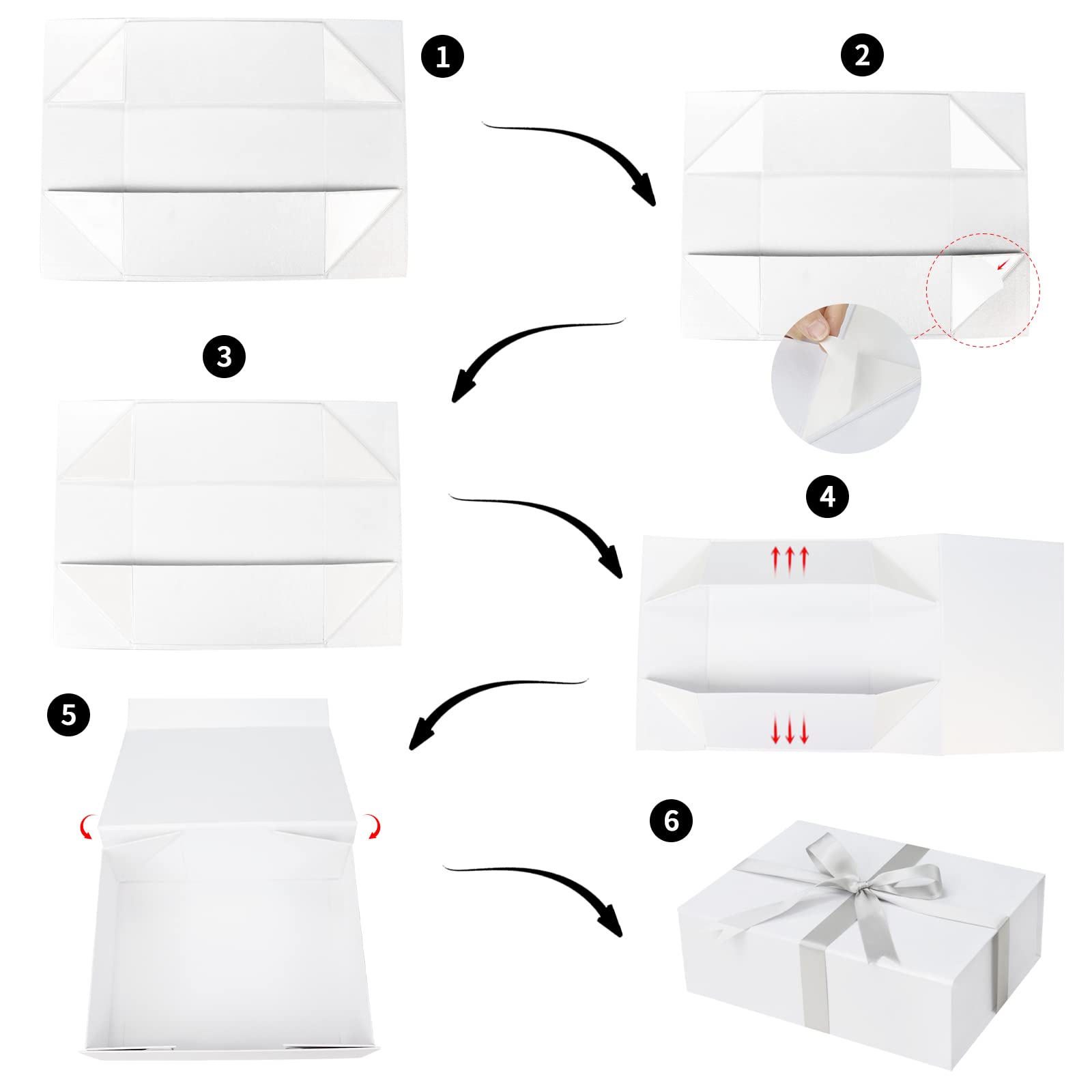 1

2

3

4

5

6