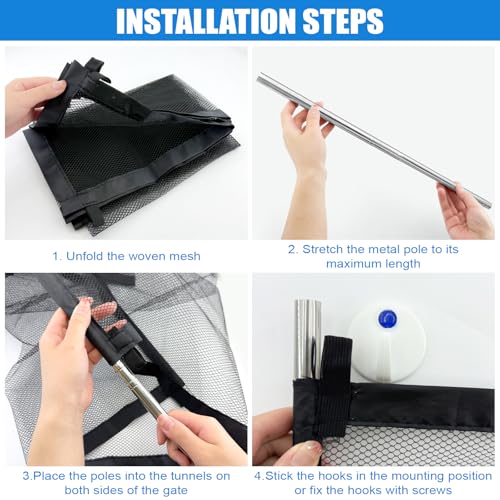 INSTALLATION STEPS

1. Unfold the woven mesh

2. Stretch the metal pole to its maximum length

3.Place the poles into the tunnels on both sides of the gate

4.Stick the hooks in the mounting position or fix the hooks with screws