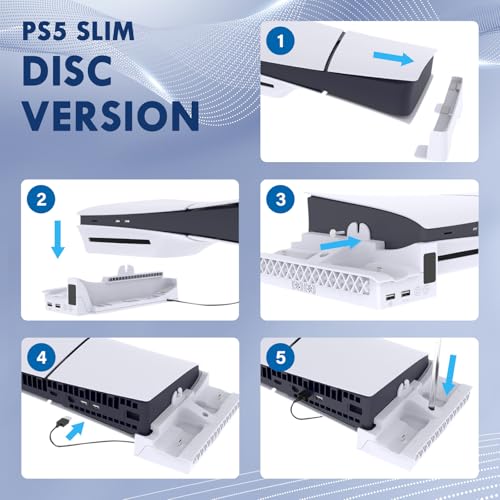 PS5 SLIM
DISC
VERSION

1

2

3

4

5